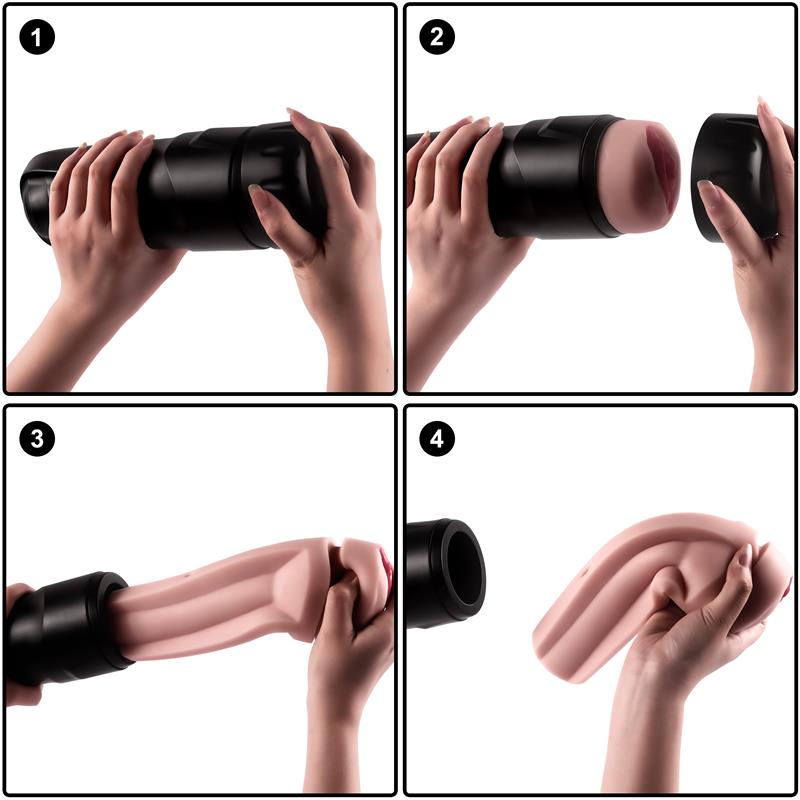 1

2

3

4